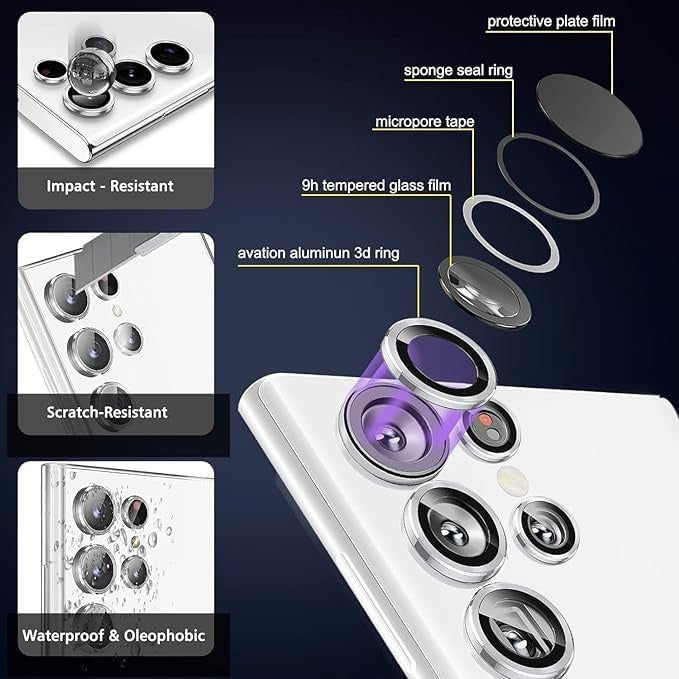 Impact - Resistant

Scratch-Resistant

Waterproof & Oleophobic

protective plate film

sponge seal ring

micropore tape

9h tempered glass film

avation aluminun 3d ring